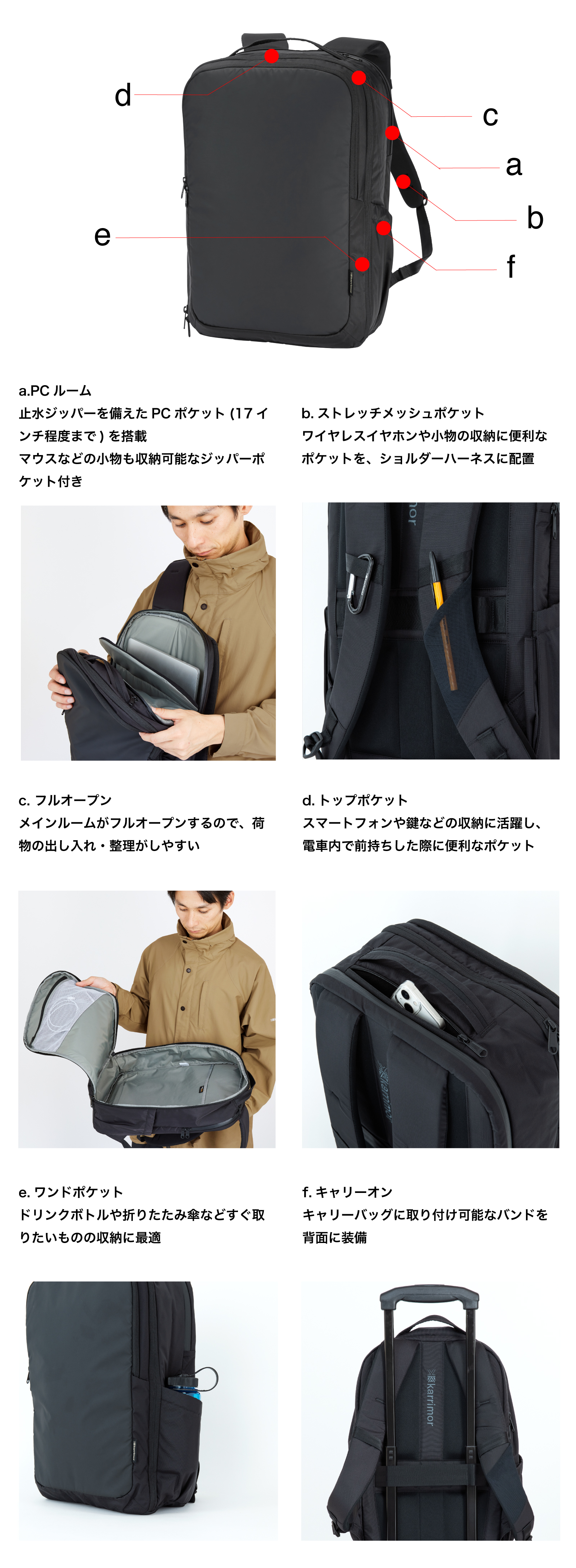 d

c

a

b

e

f

a.PC ルーム
止水ジッパーを備えた PC ポケット (17 インチ程度まで ) を搭載
マウスなどの小物も収納可能なジッパーポケット付き

b. ストレッチメッシュポケット
ワイヤレスイヤホンや小物の収納に便利なポケットを、ショルダーハーネスに配置

c. フルオープン
メインルームがフルオープンするので、荷物の出し入れ・整理がしやすい

d. トップポケット
スマートフォンや鍵などの収納に活躍し、電車内で前持ちした際に便利なポケット

e. ワンドポケット
ドリンクボトルや折りたたみ傘などすぐ取りたいものの収納に最適

f. キャリーオン
キャリーバッグに取り付け可能なバンドを背面に装備

karrimor