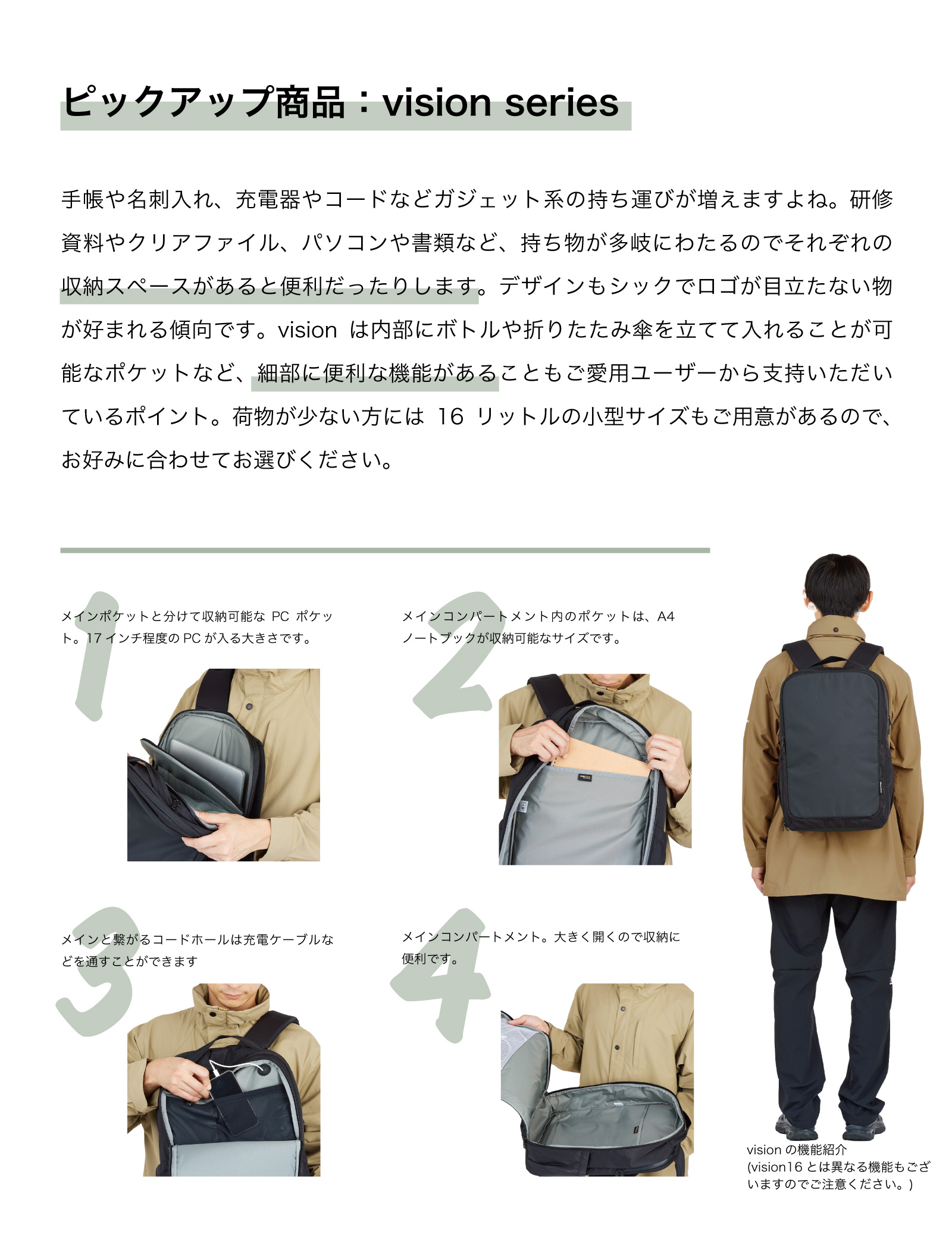 ピックアップ商品：vision series

手帳や名刺入れ、充電器やコードなどガジェット系の持ち運びが増えますよね。研修資料やクリアファイル、パソコンや書類など、持ち物が多岐にわたるのでそれぞれの収納スペースがあると便利だったりします。デザインもシックでロゴが目立たない物が好まれる傾向です。vision は内部にボトルや折りたたみ傘を立てて入れることが可能なポケットなど、細部に便利な機能があることもご愛用ユーザーから支持いただいているポイント。荷物が少ない方には 16 リットルの小型サイズもご用意があるので、お好みに合わせてお選びください。

1

メインポケットと分けて収納可能な PC ポケット。17 インチ程度の PC が入る大きさです。

2

メインコンパートメント内のポケットは、A4 ノートブックが収納可能なサイズです。

3

メインと繋がるコードホールは充電ケーブルなどを通すことができます

4

メインコンパートメント。大きく開くので収納に便利です。

vision の機能紹介
(vision16 とは異なる機能もございますのでご注意ください。)